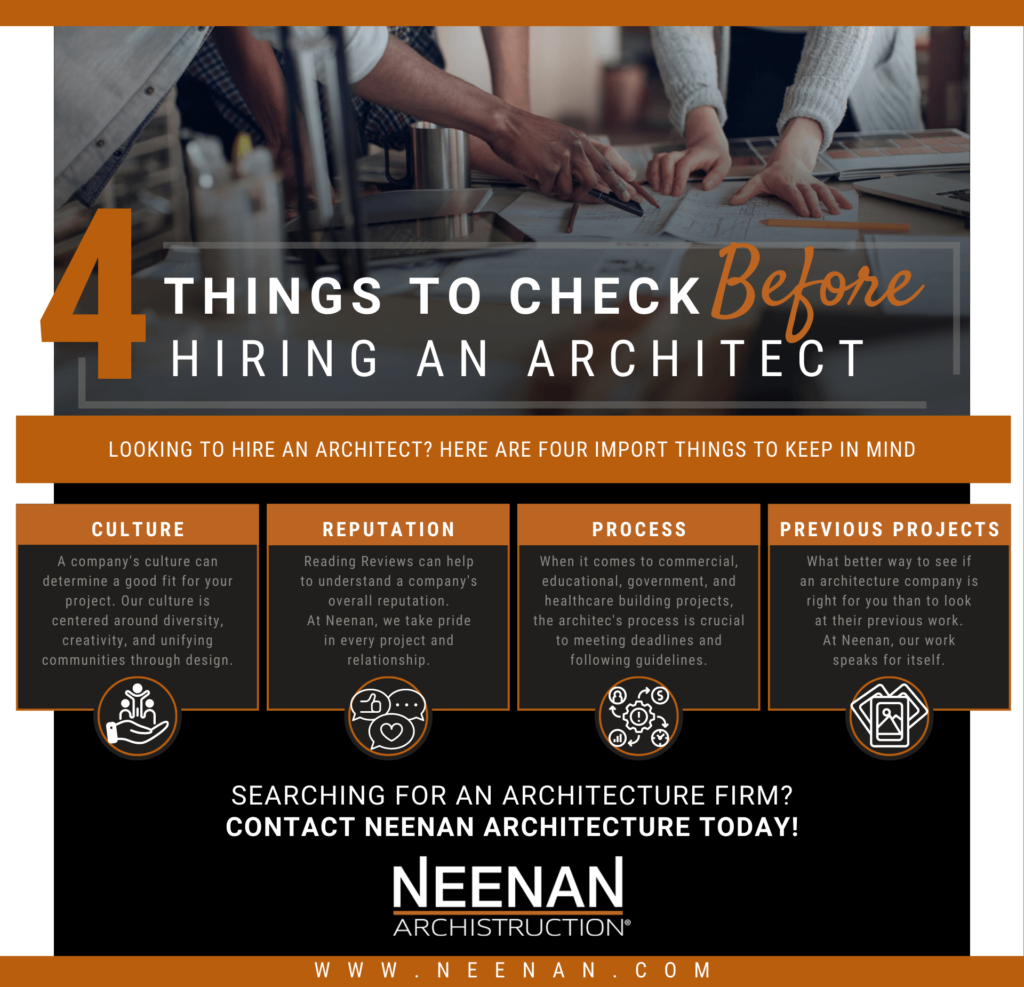 4 THINGS TO CHECK Before HIRING AN ARCHITECT

LOOKING TO HIRE AN ARCHITECT? HERE ARE FOUR IMPORT THINGS TO KEEP IN MIND

CULTURE

A company's culture can determine a good fit for your project. Our culture is centered around diversity, creativity, and unifying communities through design.

REPUTATION

Reading Reviews can help to understand a company's overall reputation. At Neenan, we take pride in every project and relationship.

PROCESS

When it comes to commercial, educational, government, and healthcare building projects, the architec's process is crucial to meeting deadlines and following guidelines.

PREVIOUS PROJECTS

What better way to see if an architecture company is right for you than to look at their previous work. At Neenan, our work speaks for itself.

SEARCHING FOR AN ARCHITECTURE FIRM?
CONTACT NEENAN ARCHITECTURE TODAY!

NEENAN
ARCHISTRUCTION®

WWW.NEENAN.COM